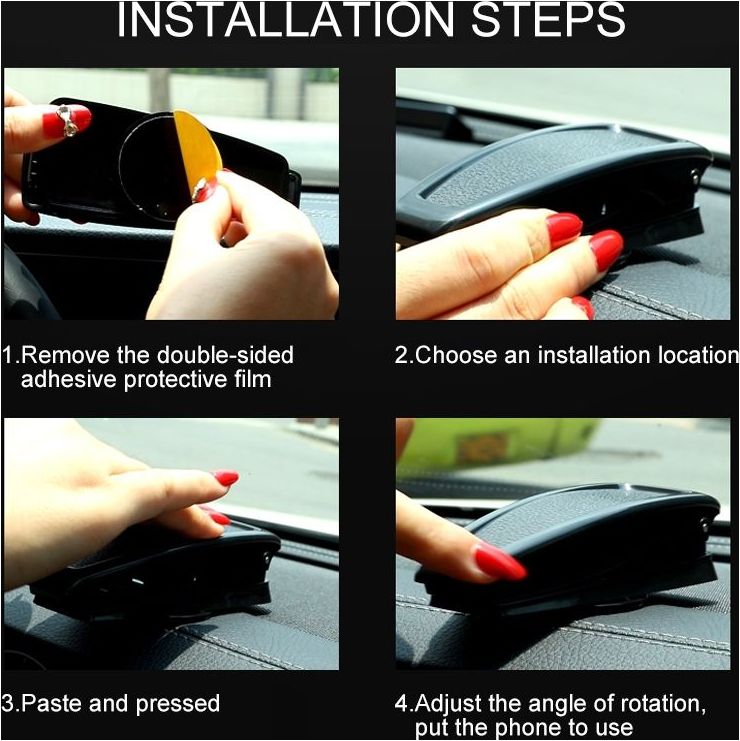 INSTALLATION STEPS

1.Remove the double-sided adhesive protective film

2.Choose an installation location

3.Paste and pressed

4.Adjust the angle of rotation, put the phone to use