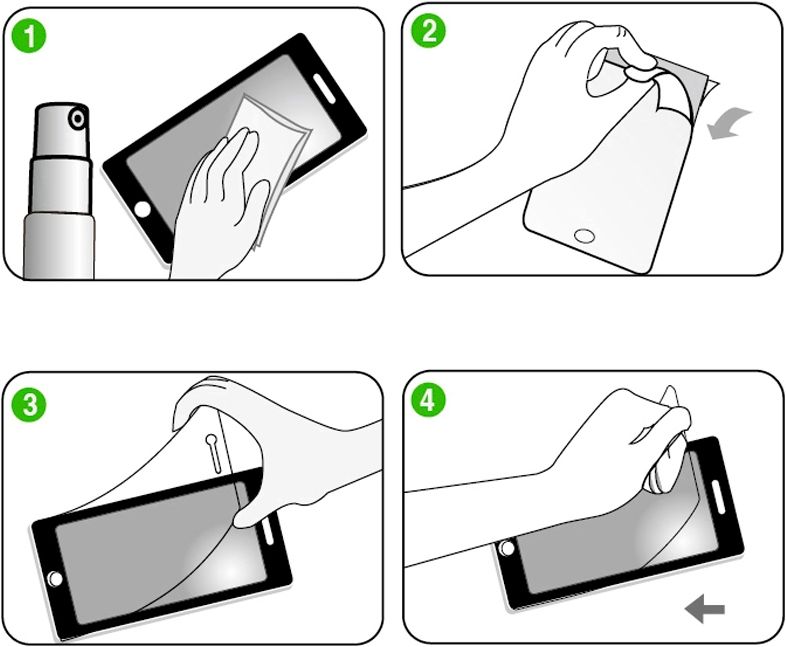 1

2

3

4