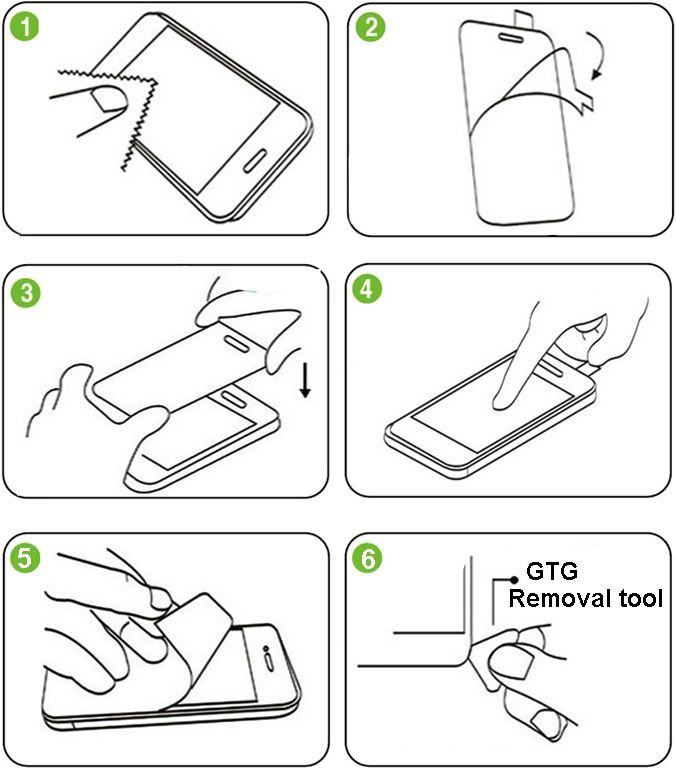 1

2

3

4

5

6

GTG
Removal tool